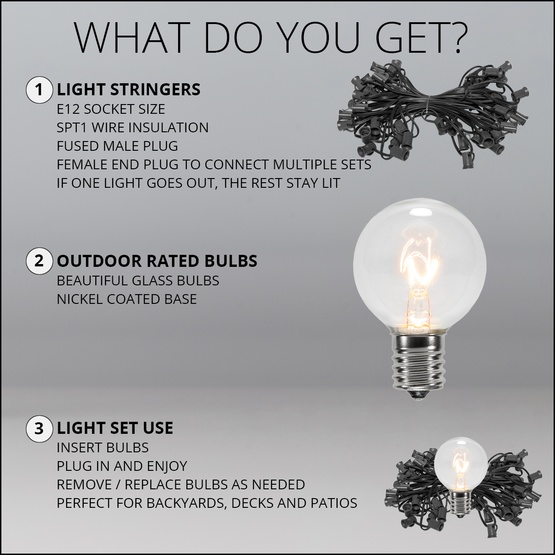 WHAT DO YOU GET?

1 LIGHT STRINGERS
E12 SOCKET SIZE
SPT1 WIRE INSULATION
FUSED MALE PLUG
FEMALE END PLUG TO CONNECT MULTIPLE SETS
IF ONE LIGHT GOES OUT, THE REST STAY LIT

2 OUTDOOR RATED BULBS
BEAUTIFUL GLASS BULBS
NICKEL COATED BASE

3 LIGHT SET USE
INSERT BULBS
PLUG IN AND ENJOY
REMOVE / REPLACE BULBS AS NEEDED
PERFECT FOR BACKYARDS, DECKS AND PATIOS