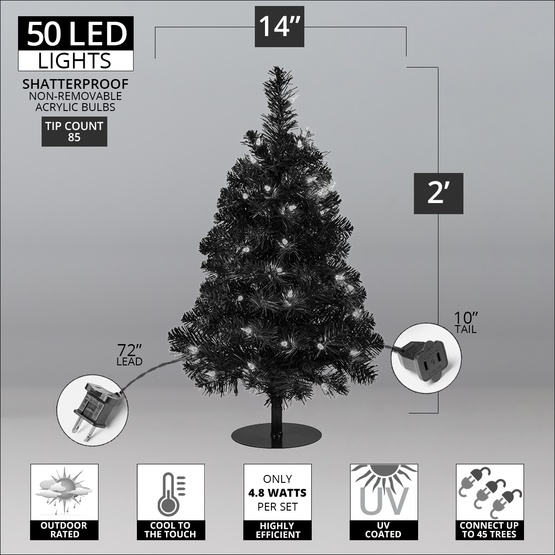 50 LED
LIGHTS

SHATTERPROOF
NON-REMOVABLE
ACRYLIC BULBS

TIP COUNT
85

14″

2′

10″
TAIL

72″
LEAD

OUTDOOR RATED

COOL TO THE TOUCH

ONLY
4.8 WATTS
PER SET

HIGHLY EFFICIENT

UV

UV COATED

CONNECT UP TO 45 TREES