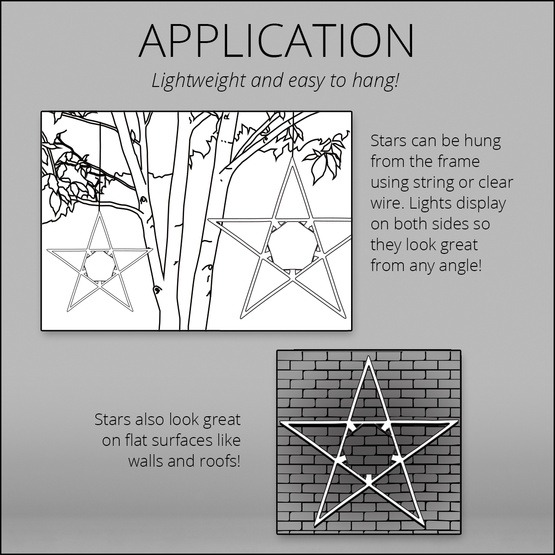 APPLICATION

Lightweight and easy to hang!

Stars can be hung from the frame using string or clear wire. Lights display on both sides so they look great from any angle!

Stars also look great on flat surfaces like walls and roofs!