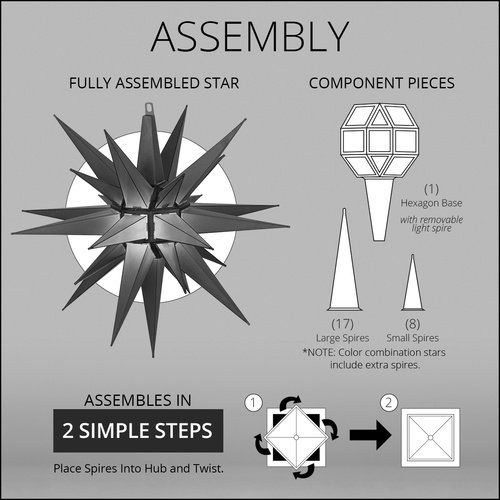 ASSEMBLY

FULLY ASSEMBLED STAR

COMPONENT PIECES

(1)
Hexagon Base
with removable light spire

(17)
Large Spires

(8)
Small Spires

*NOTE: Color combination stars include extra spires.

ASSEMBLES IN
2 SIMPLE STEPS
Place Spires Into Hub and Twist.

1

2